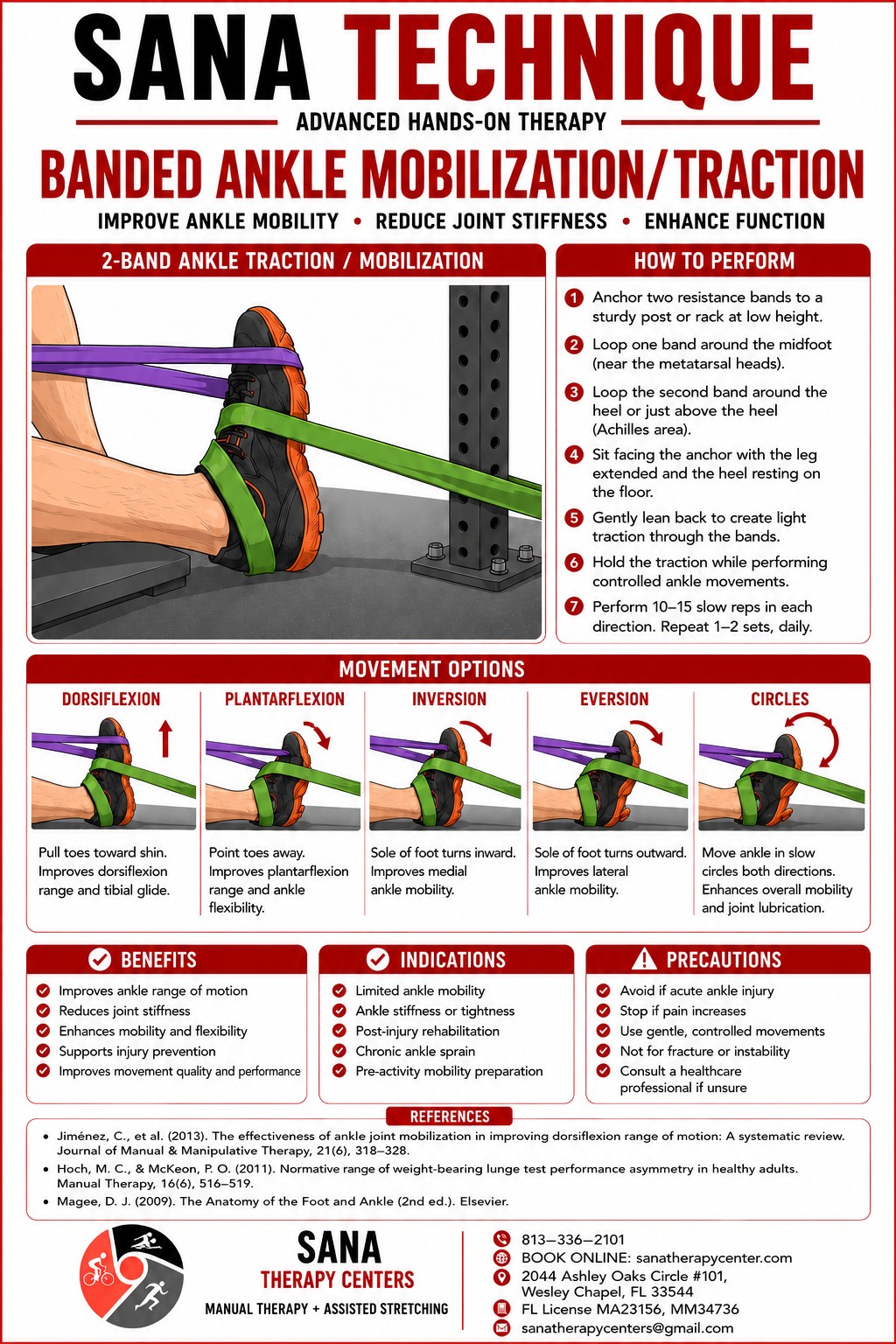 SANA TECHNIQUE
ADVANCED HANDS-ON THERAPY

BANDED ANKLE MOBILIZATION/TRACTION

IMPROVE ANKLE MOBILITY • REDUCE JOINT STIFFNESS • ENHANCE FUNCTION

2-BAND ANKLE TRACTION / MOBILIZATION

HOW TO PERFORM

1 Anchor two resistance bands to a sturdy post or rack at low height.

2 Loop one band around the midfoot (near the metatarsal heads).

3 Loop the second band around the heel or just above the heel (Achilles area).

4 Sit facing the anchor with the leg extended and the heel resting on the floor.

5 Gently lean back to create light traction through the bands.

6 Hold the traction while performing controlled ankle movements.

7 Perform 10–15 slow reps in each direction. Repeat 1–2 sets, daily.

MOVEMENT OPTIONS

DORSIFLEXION
Pull toes toward shin. Improves dorsiflexion range and tibial glide.

PLANTARFLEXION
Point toes away. Improves plantarflexion range and ankle flexibility.

INVERSION
Sole of foot turns inward. Improves medial ankle mobility.

EVERSION
Sole of foot turns outward. Improves lateral ankle mobility.

CIRCLES
Move ankle in slow circles both directions. Enhances overall mobility and joint lubrication.

BENEFITS
Improves ankle range of motion
Reduces joint stiffness
Enhances mobility and flexibility
Supports injury prevention
Improves movement quality and performance

INDICATIONS
Limited ankle mobility
Ankle stiffness or tightness
Post-injury rehabilitation
Chronic ankle sprain
Pre-activity mobility preparation

PRECAUTIONS
Avoid if acute ankle injury
Stop if pain increases
Use gentle, controlled movements
Not for fracture or instability
Consult a healthcare professional if unsure

REFERENCES
• Jiménez, C., et al. (2013). The effectiveness of ankle joint mobilization in improving dorsiflexion range of motion: A systematic review. Journal of Manual & Manipulative Therapy, 21(6), 318–328.
• Hoch, M. C., & McKeon, P. O. (2011). Normative range of weight-bearing lunge test performance asymmetry in healthy adults. Manual Therapy, 16(6), 516–519.
• Magee, D. J. (2009). The Anatomy of the Foot and Ankle (2nd ed.). Elsevier.

SANA
THERAPY CENTERS
MANUAL THERAPY + ASSISTED STRETCHING

813–336–2101
BOOK ONLINE: sanatherapycenter.com
2044 Ashley Oaks Circle #101, Wesley Chapel, FL 33544
FL License MA23156, MM34736
sanatherapycenters@gmail.com