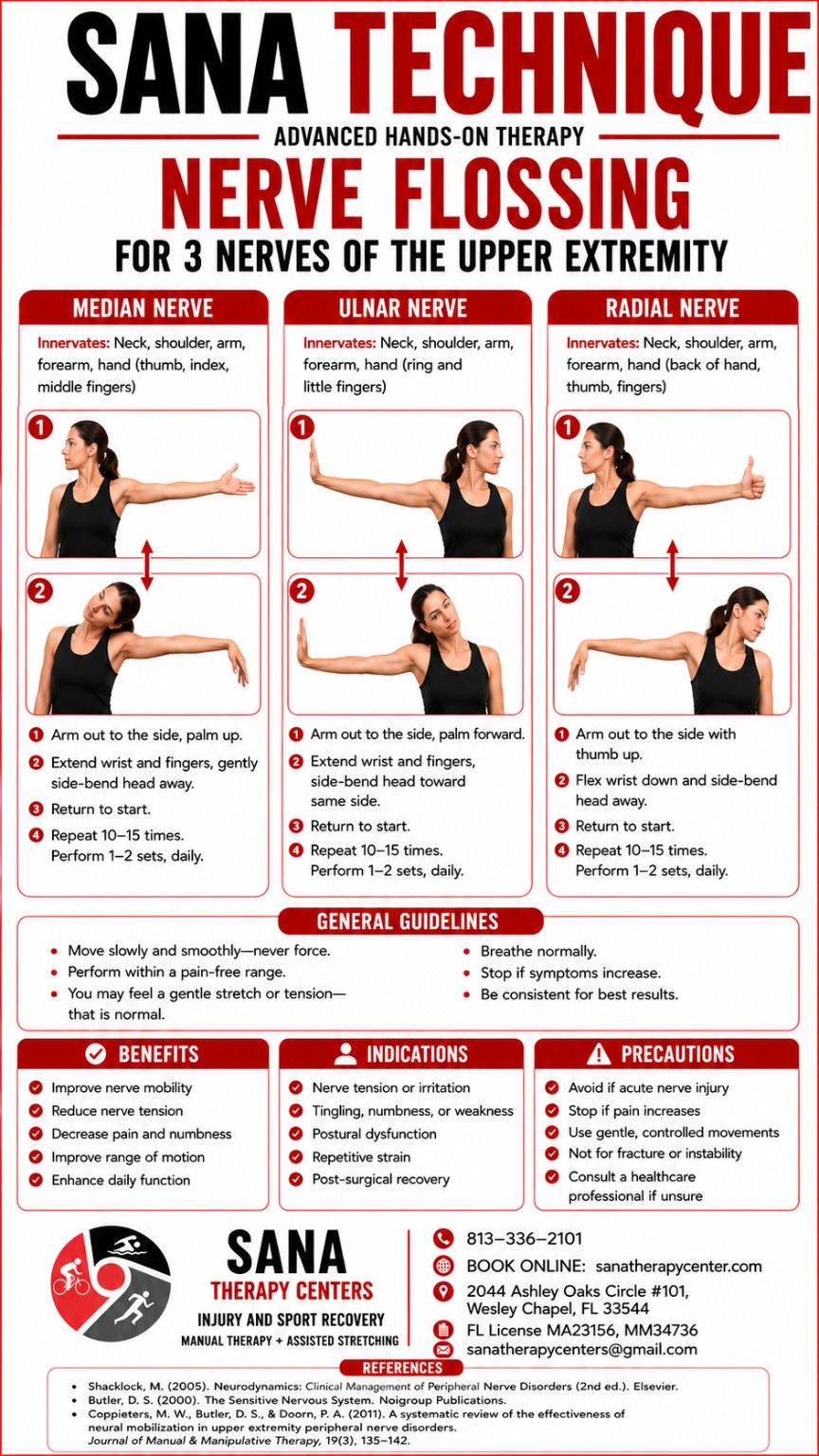 SANA TECHNIQUE
ADVANCED HANDS-ON THERAPY
NERVE FLOSSING
FOR 3 NERVES OF THE UPPER EXTREMITY

MEDIAN NERVE
Innervates: Neck, shoulder, arm, forearm, hand (thumb, index, middle fingers)
1
2
1 Arm out to the side, palm up.
2 Extend wrist and fingers, gently side-bend head away.
3 Return to start.
4 Repeat 10–15 times. Perform 1–2 sets, daily.

ULNAR NERVE
Innervates: Neck, shoulder, arm, forearm, hand (ring and little fingers)
1
2
1 Arm out to the side, palm forward.
2 Extend wrist and fingers, side-bend head toward same side.
3 Return to start.
4 Repeat 10–15 times. Perform 1–2 sets, daily.

RADIAL NERVE
Innervates: Neck, shoulder, arm, forearm, hand (back of hand, thumb, fingers)
1
2
1 Arm out to the side with thumb up.
2 Flex wrist down and side-bend head away.
3 Return to start.
4 Repeat 10–15 times. Perform 1–2 sets, daily.

GENERAL GUIDELINES
• Move slowly and smoothly—never force.
• Perform within a pain-free range.
• You may feel a gentle stretch or tension—that is normal.
• Breathe normally.
• Stop if symptoms increase.
• Be consistent for best results.

BENEFITS
Improve nerve mobility
Reduce nerve tension
Decrease pain and numbness
Improve range of motion
Enhance daily function

INDICATIONS
Nerve tension or irritation
Tingling, numbness, or weakness
Postural dysfunction
Repetitive strain
Post-surgical recovery

PRECAUTIONS
Avoid if acute nerve injury
Stop if pain increases
Use gentle, controlled movements
Not for fracture or instability
Consult a healthcare professional if unsure

SANA
THERAPY CENTERS
INJURY AND SPORT RECOVERY
MANUAL THERAPY + ASSISTED STRETCHING

813–336–2101
BOOK ONLINE: sanatherapycenter.com
2044 Ashley Oaks Circle #101, Wesley Chapel, FL 33544
FL License MA23156, MM34736
sanatherapycenters@gmail.com

REFERENCES
• Shacklock, M. (2005). Neurodynamics: Clinical Management of Peripheral Nerve Disorders (2nd ed.). Elsevier.
• Butler, D. S. (2000). The Sensitive Nervous System. Noigroup Publications.
• Coppieters, M. W., Butler, D. S., & Doorn, P. A. (2011). A systematic review of the effectiveness of neural mobilization in upper extremity peripheral nerve disorders. Journal of Manual & Manipulative Therapy, 19(3), 135–142.